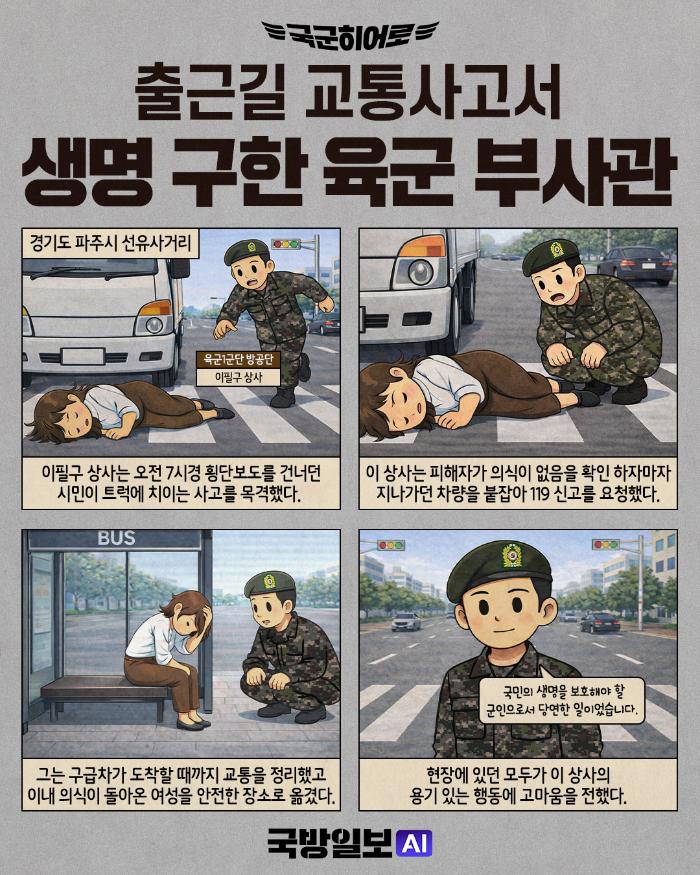 국군히어로

출근길 교통사고서
생명 구한 육군 부사관

경기도 파주시 선유사거리

육군1군단 방공단
이필구 상사

이필구 상사는 오전 7시경 횡단보도를 건너던 시민이 트럭에 치이는 사고를 목격했다.

이 상사는 피해자가 의식이 없음을 확인 하자마자 지나가던 차량을 붙잡아 119 신고를 요청했다.

BUS

그는 구급차가 도착할 때까지 교통을 정리했고 이내 의식이 돌아온 여성을 안전한 장소로 옮겼다.

국민의 생명을 보호해야 할 군인으로서 당연한 일이었습니다.

현장에 있던 모두가 이 상사의 용기 있는 행동에 고마움을 전했다.

국방일보 AI