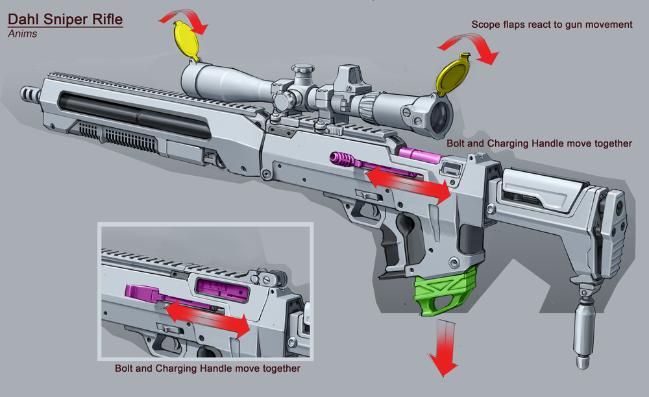 Dahl Sniper Rifle
Anims

Scope flaps react to gun movement

Bolt and Charging Handle move together

Bolt and Charging Handle move together